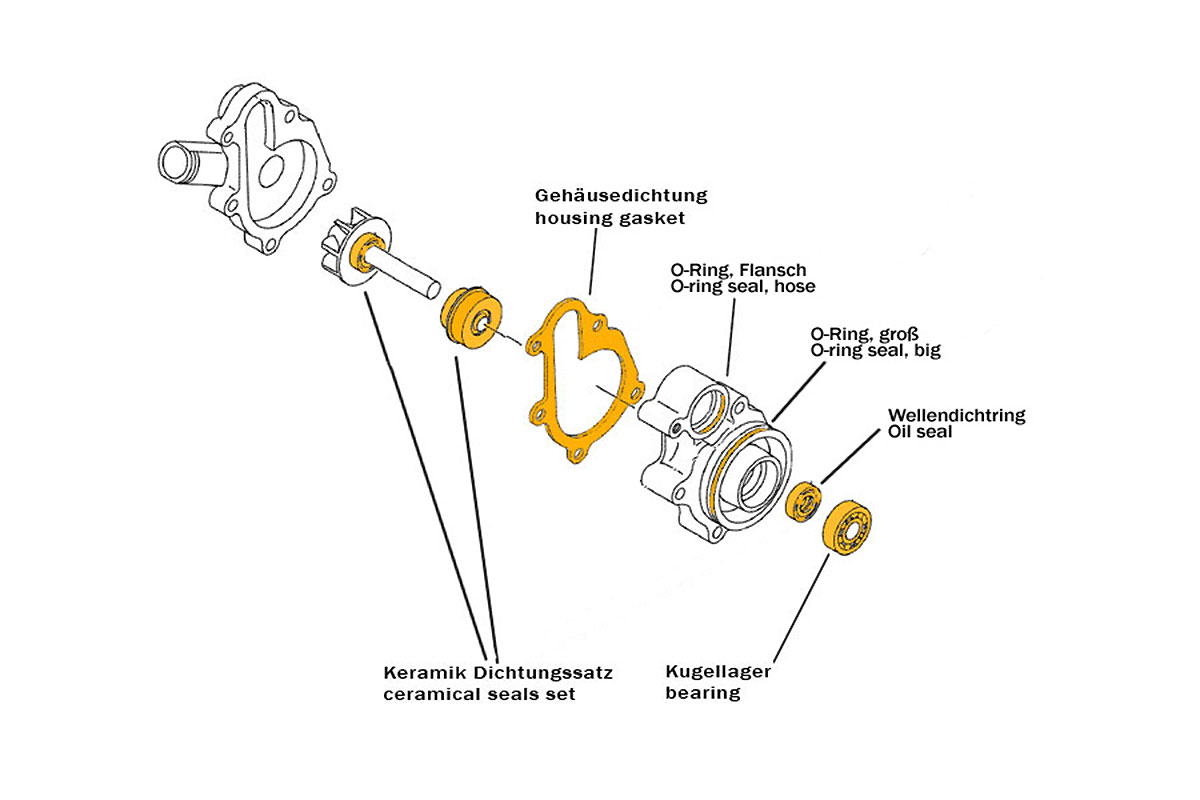 Gehäusedichtung
housing gasket

O-Ring, Flansch
O-ring seal, hose

O-Ring, groß
O-ring seal, big

Wellendichtring
Oil seal

Keramik Dichtungssatz
ceramical seals set

Kugellager
bearing