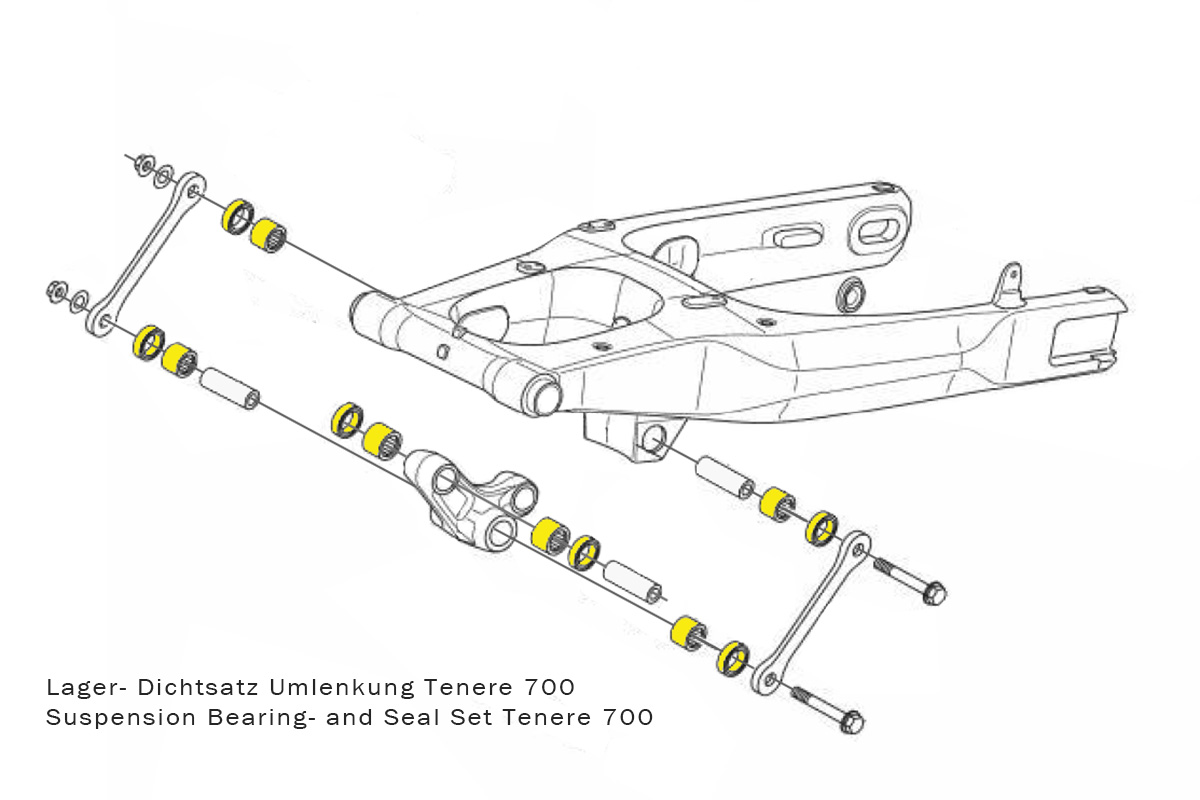 Lager- Dichtsatz Umlenkung Tenere 700
Suspension Bearing- and Seal Set Tenere 700