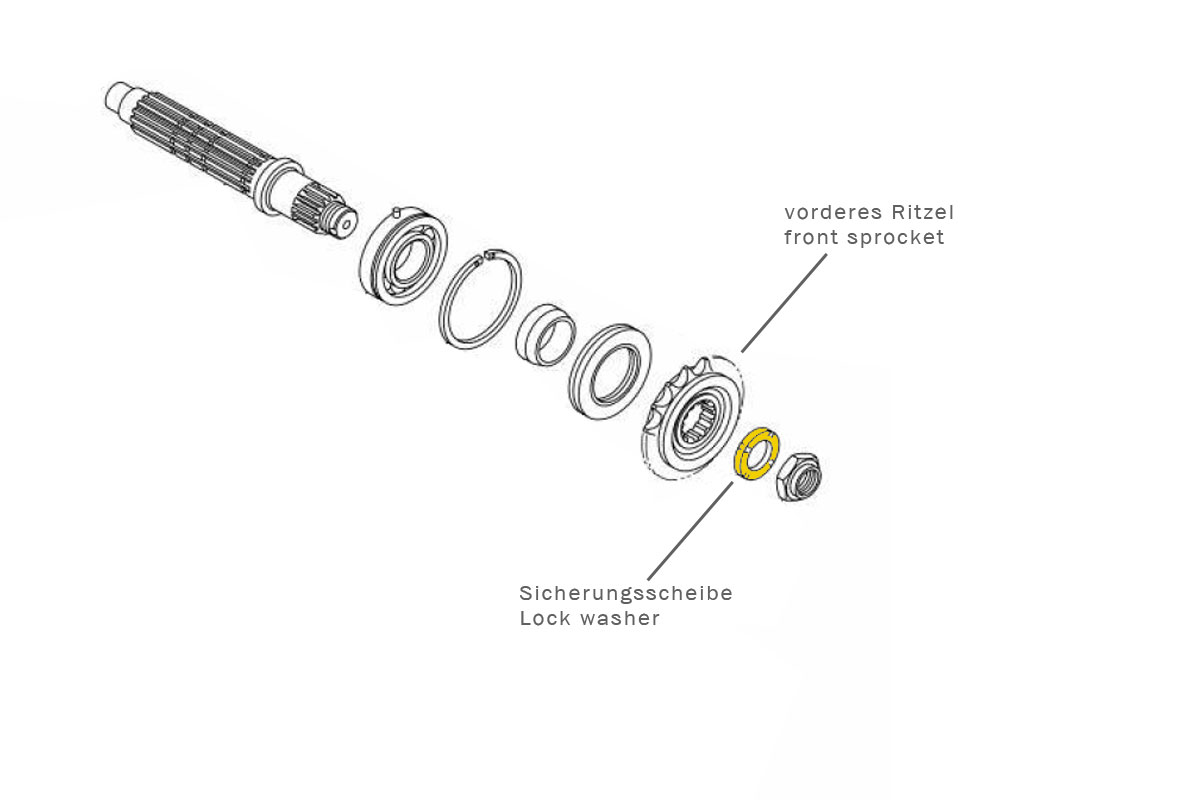 vorderes Ritzel
front sprocket

Sicherungsscheibe
Lock washer