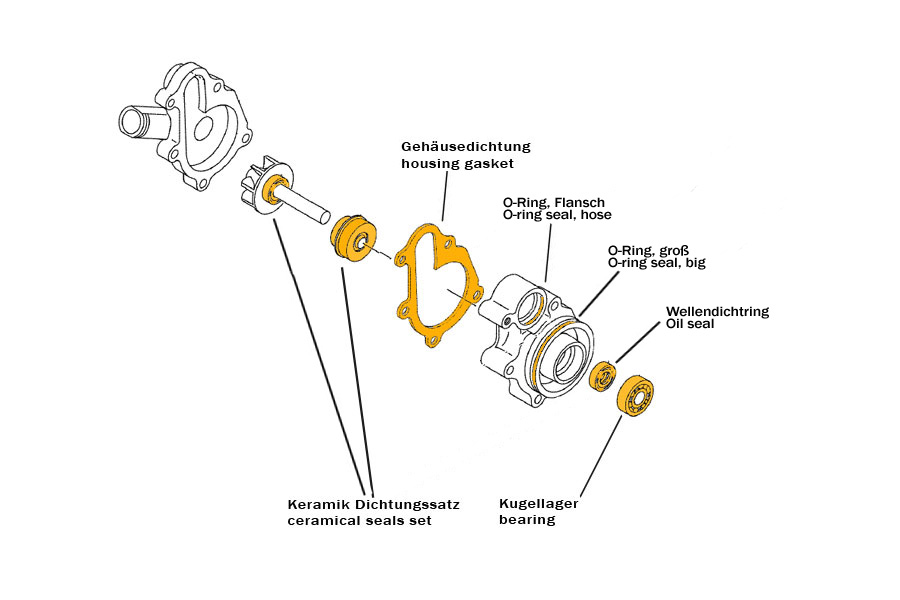 Gehäusedichtung
housing gasket

O-Ring, Flansch
O-ring seal, hose

O-Ring, groß
O-ring seal, big

Wellendichtring
Oil seal

Keramik Dichtungssatz
ceramical seals set

Kugellager
bearing