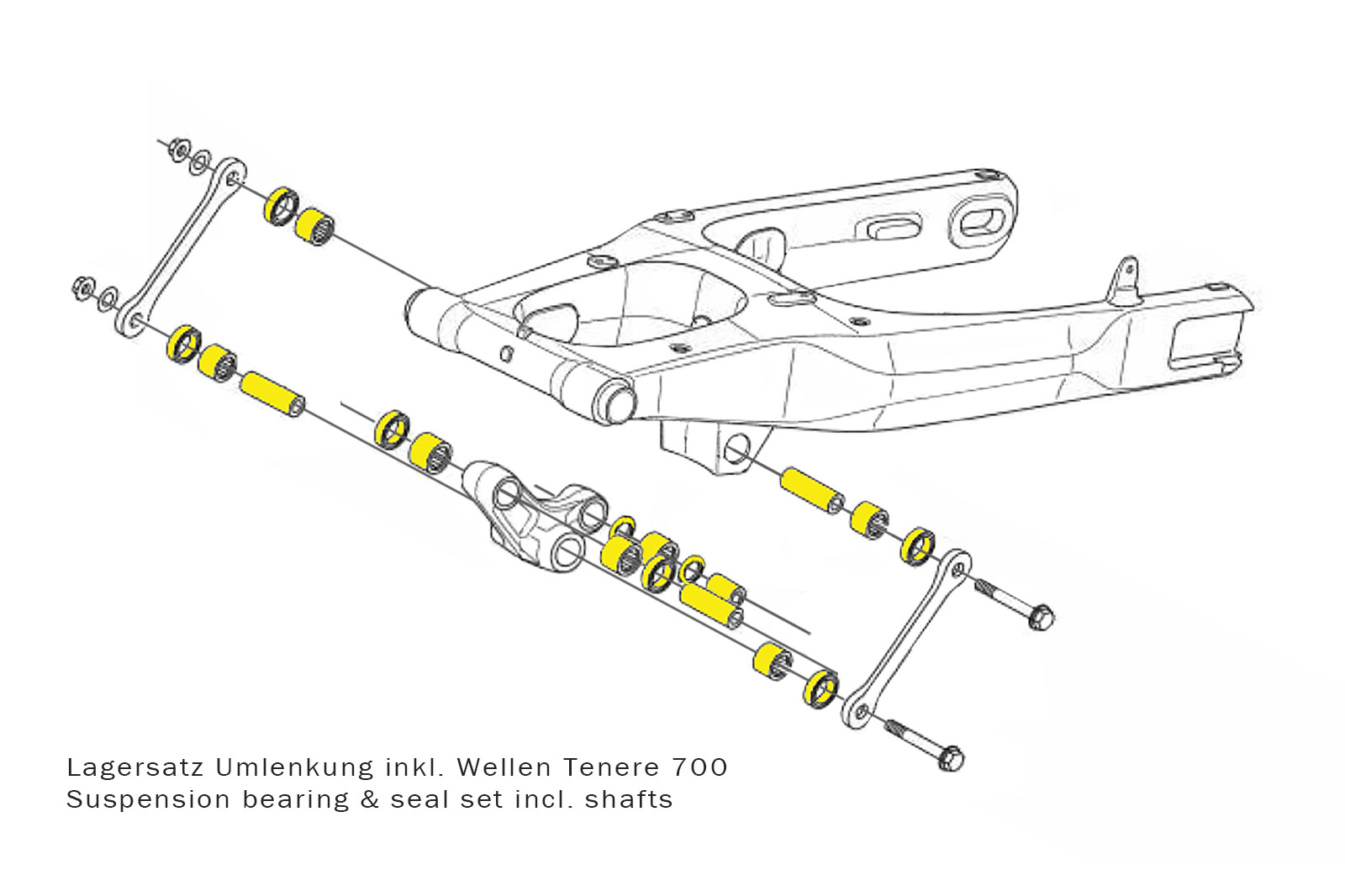 Lagersatz Umlenkung inkl. Wellen Tenere 700
Suspension bearing & seal set incl. shafts