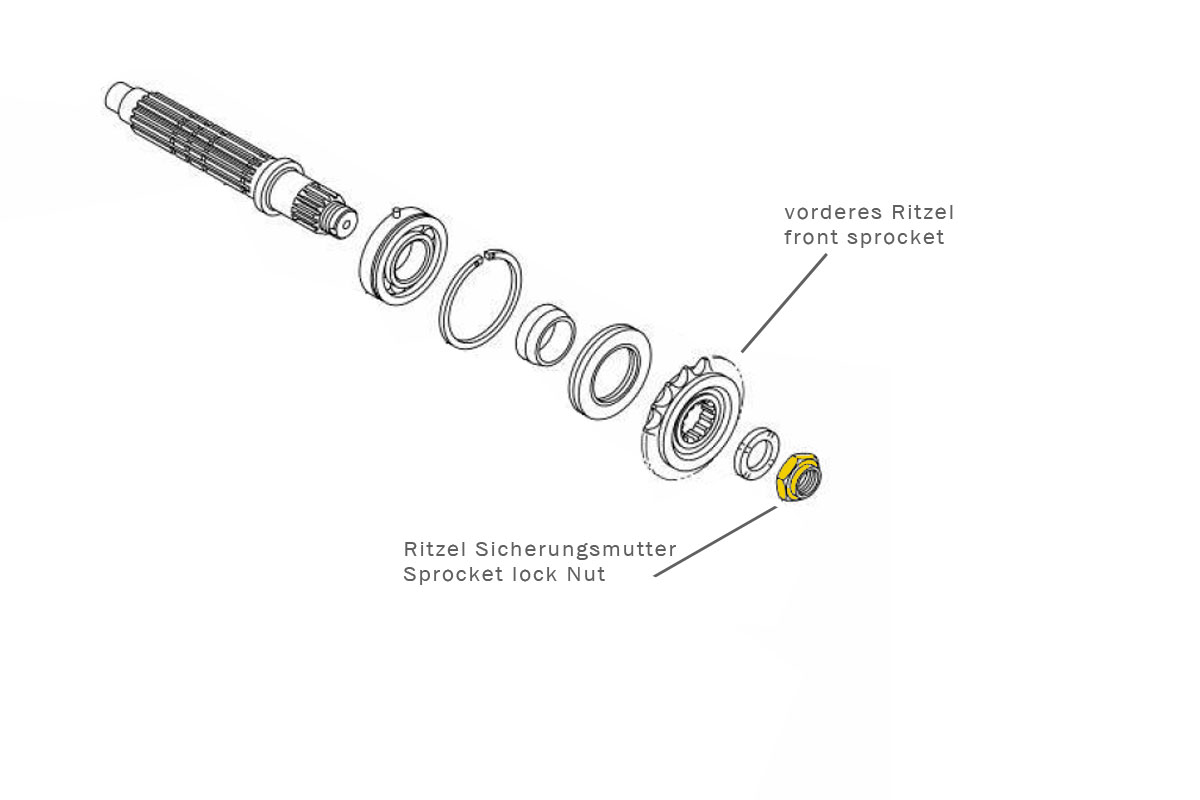 vorderes Ritzel
front sprocket

Ritzel Sicherungsmutter
Sprocket lock Nut